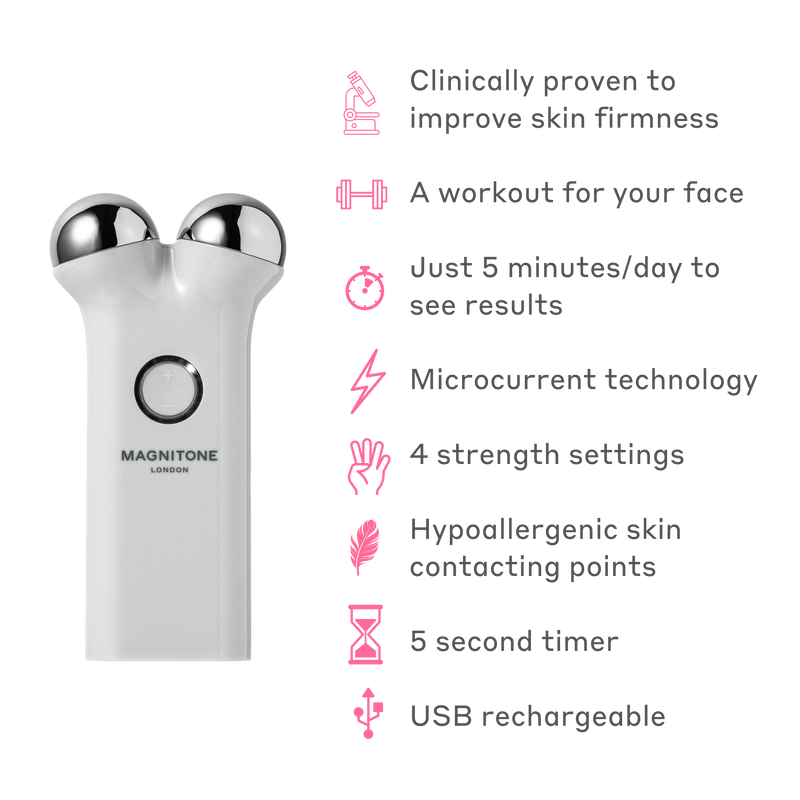 +
−
MAGNITONE
LONDON

Clinically proven to improve skin firmness

A workout for your face

Just 5 minutes/day to see results

Microcurrent technology

4 strength settings

Hypoallergenic skin contacting points

5 second timer

USB rechargeable