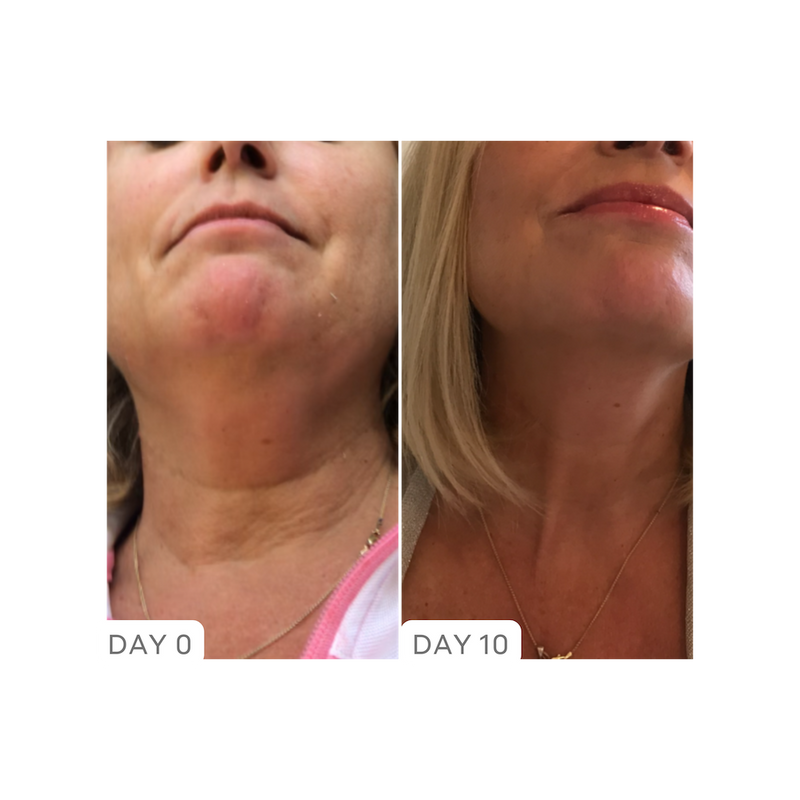 DAY 0

DAY 10